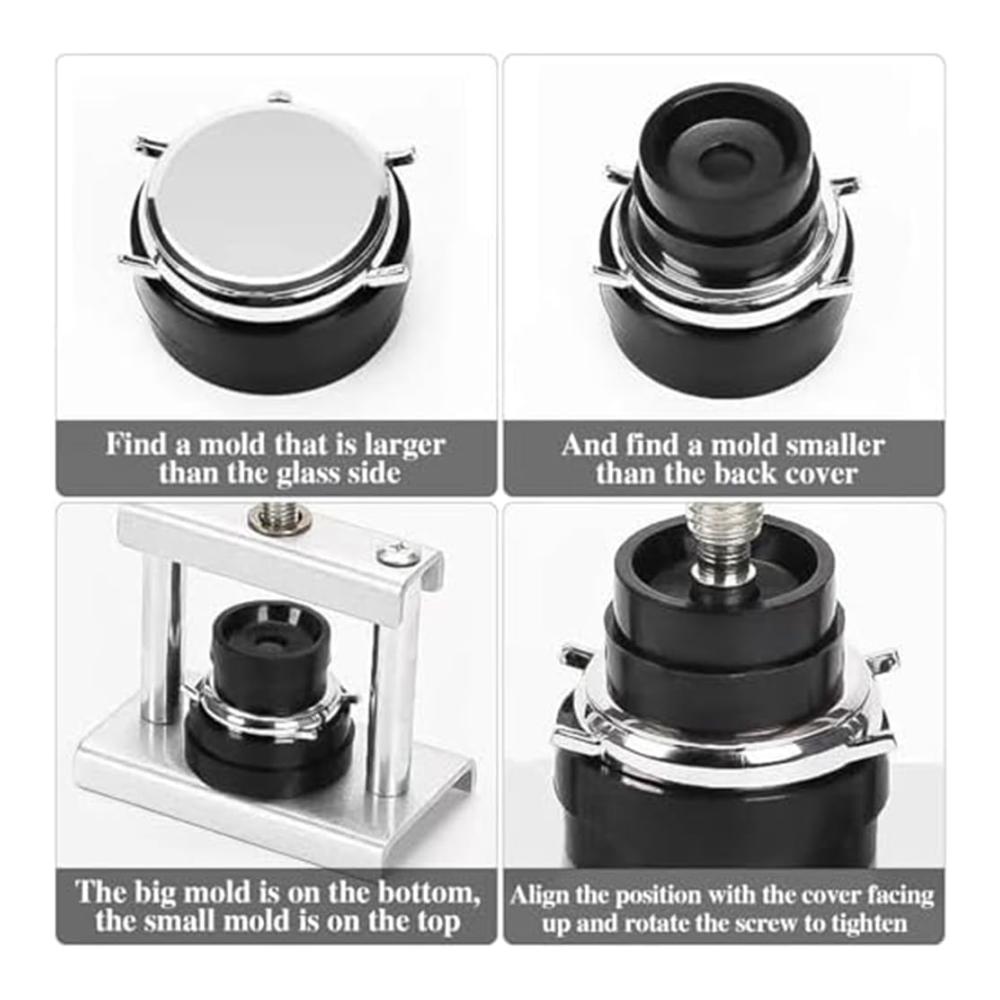 Find a mold that is larger than the glass side

And find a mold smaller than the back cover

The big mold is on the bottom, the small mold is on the top

Align the position with the cover facing up and rotate the screw to tighten