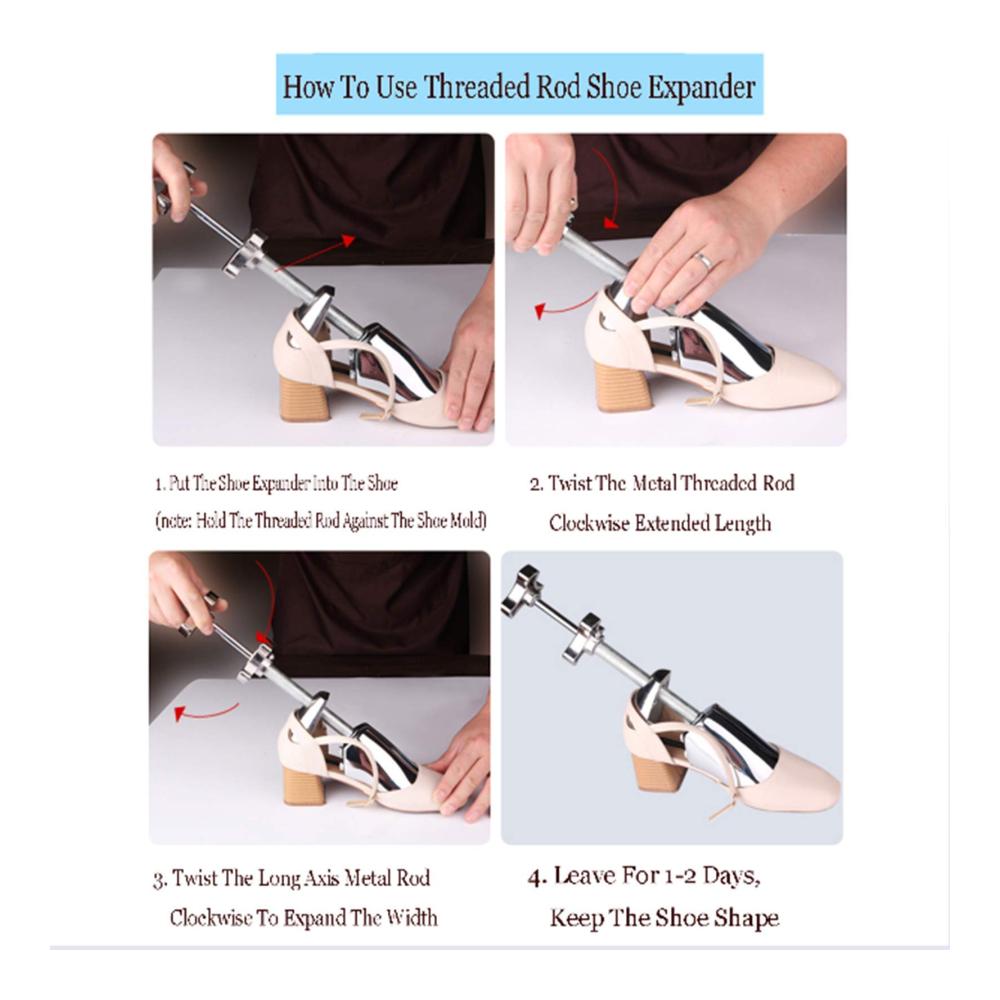 How To Use Threaded Rod Shoe Expander

1. Put The Shoe Expander Into The Shoe
(note: Hold The Threaded Rod Against The Shoe Mold)

2. Twist The Metal Threaded Rod
Clockwise Extended Length

3. Twist The Long Axis Metal Rod
Clockwise To Expand The Width

4. Leave For 1-2 Days,
Keep The Shoe Shape