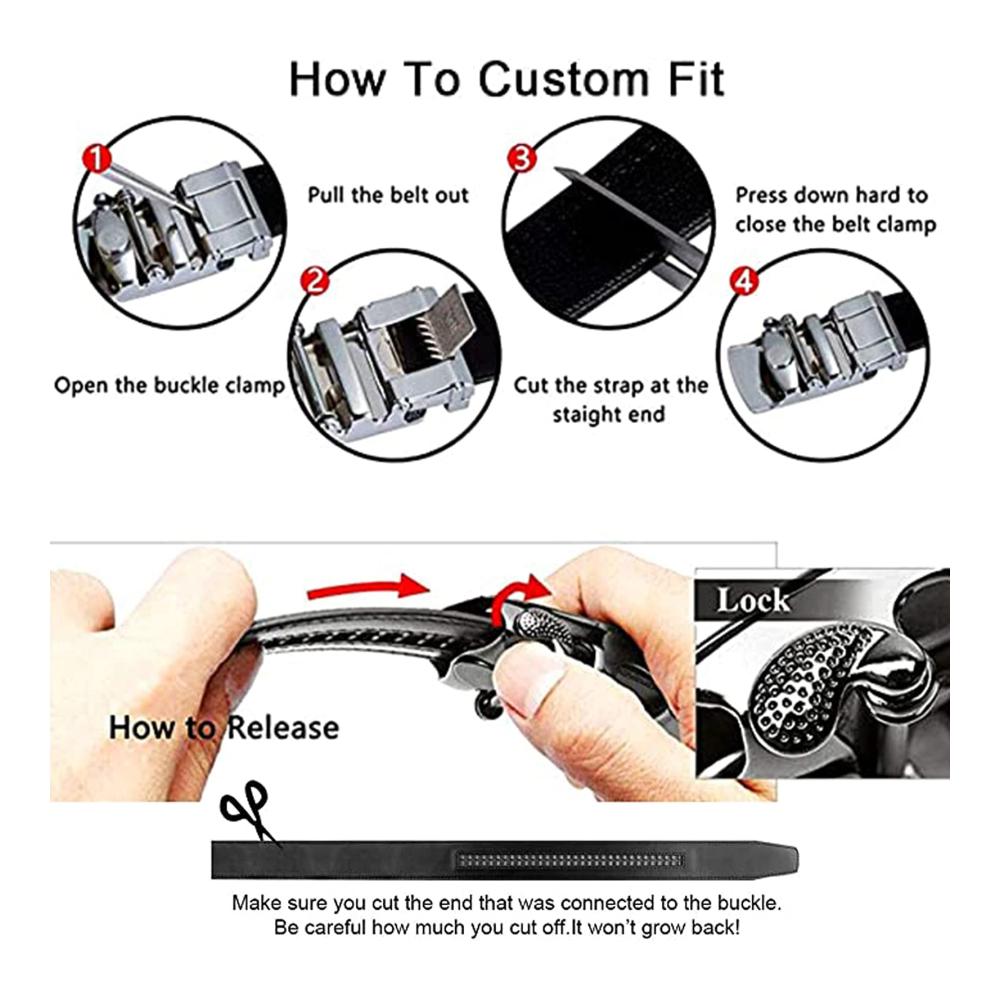 How To Custom Fit

1

Pull the belt out

2

Open the buckle clamp

3

Press down hard to close the belt clamp

4

Cut the strap at the staight end

Lock

How to Release

Make sure you cut the end that was connected to the buckle.
Be careful how much you cut off.It won't grow back!