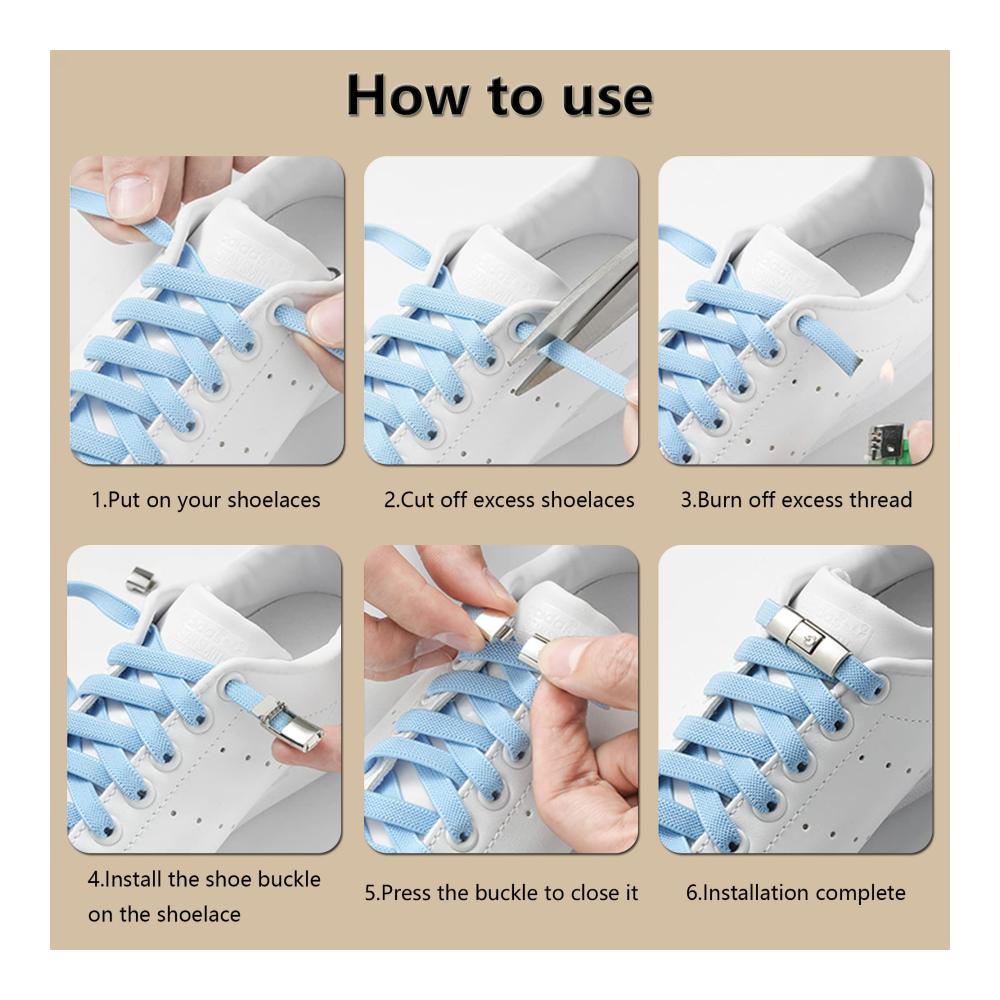 How to use

1.Put on your shoelaces

2.Cut off excess shoelaces

3.Burn off excess thread

4.Install the shoe buckle on the shoelace

5.Press the buckle to close it

6.Installation complete