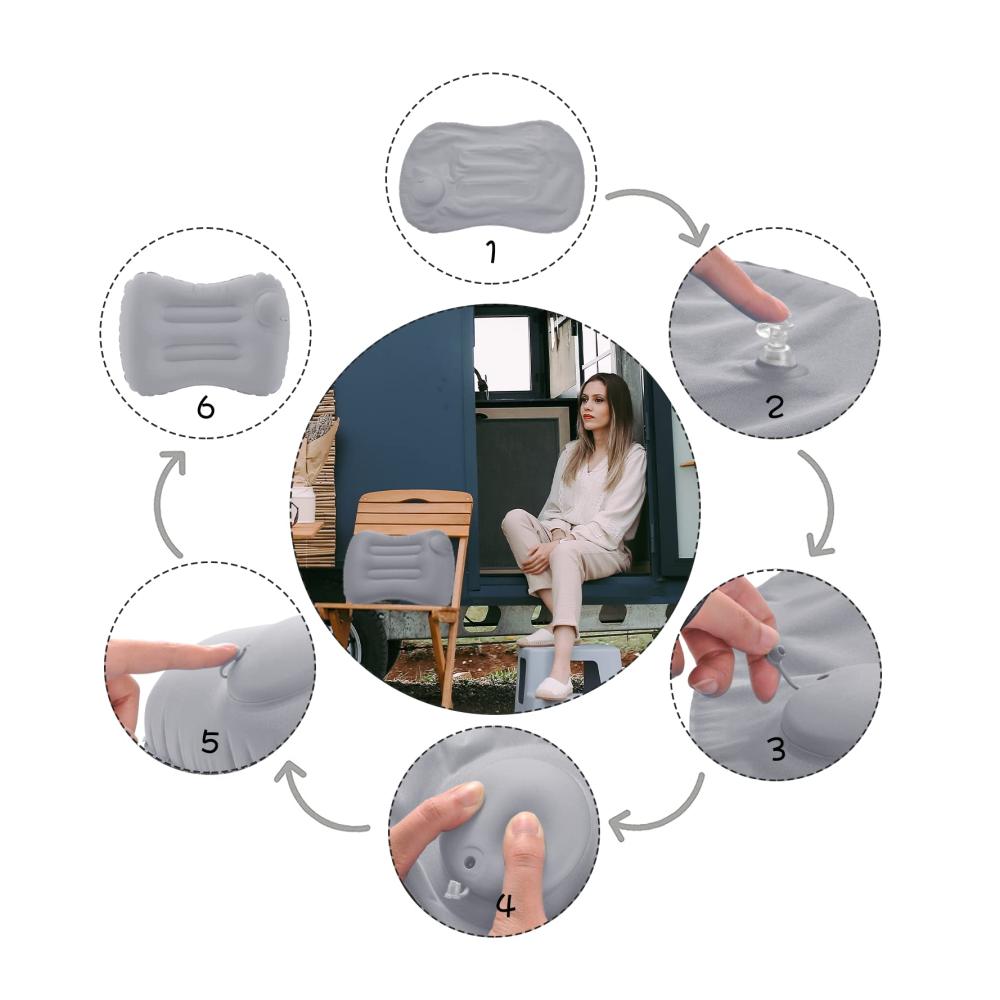 1

2

3

4

5

6