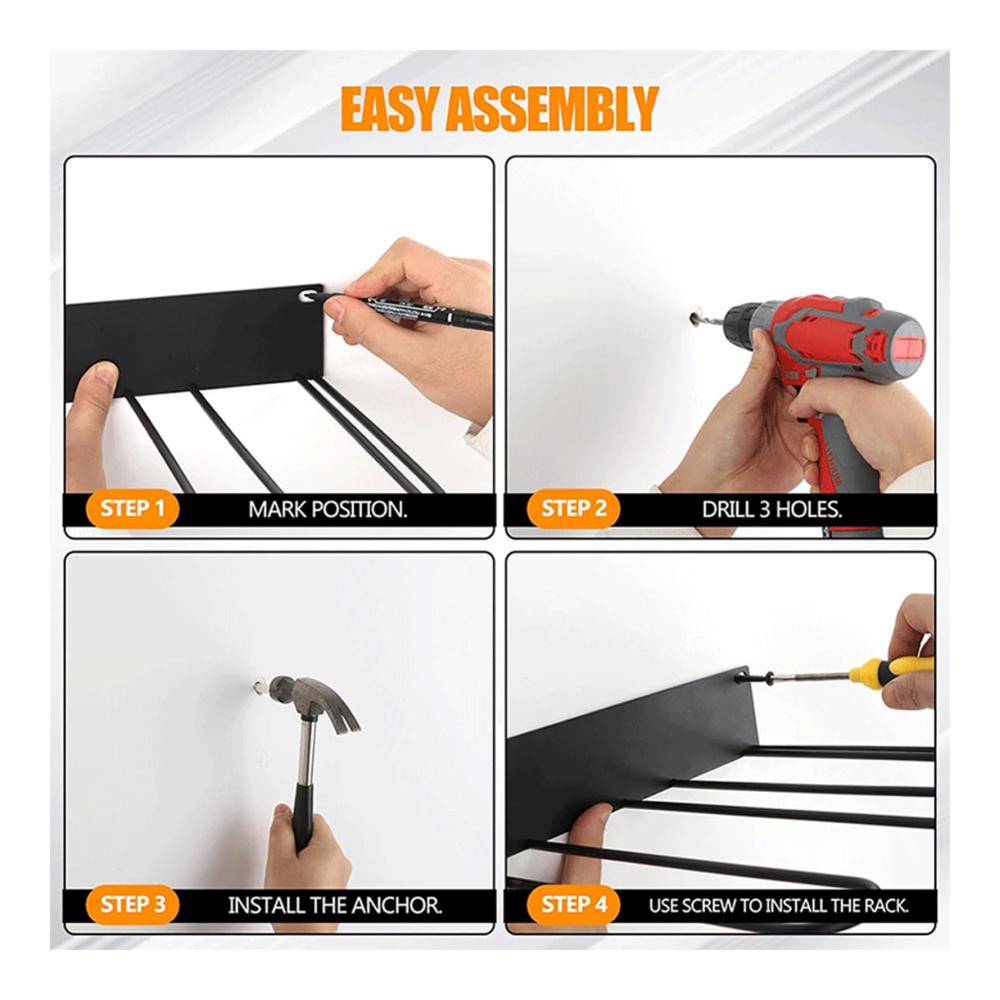 EASY ASSEMBLY

STEP 1 MARK POSITION.

STEP 2 DRILL 3 HOLES.

STEP 3 INSTALL THE ANCHOR.

STEP 4 USE SCREW TO INSTALL THE RACK.