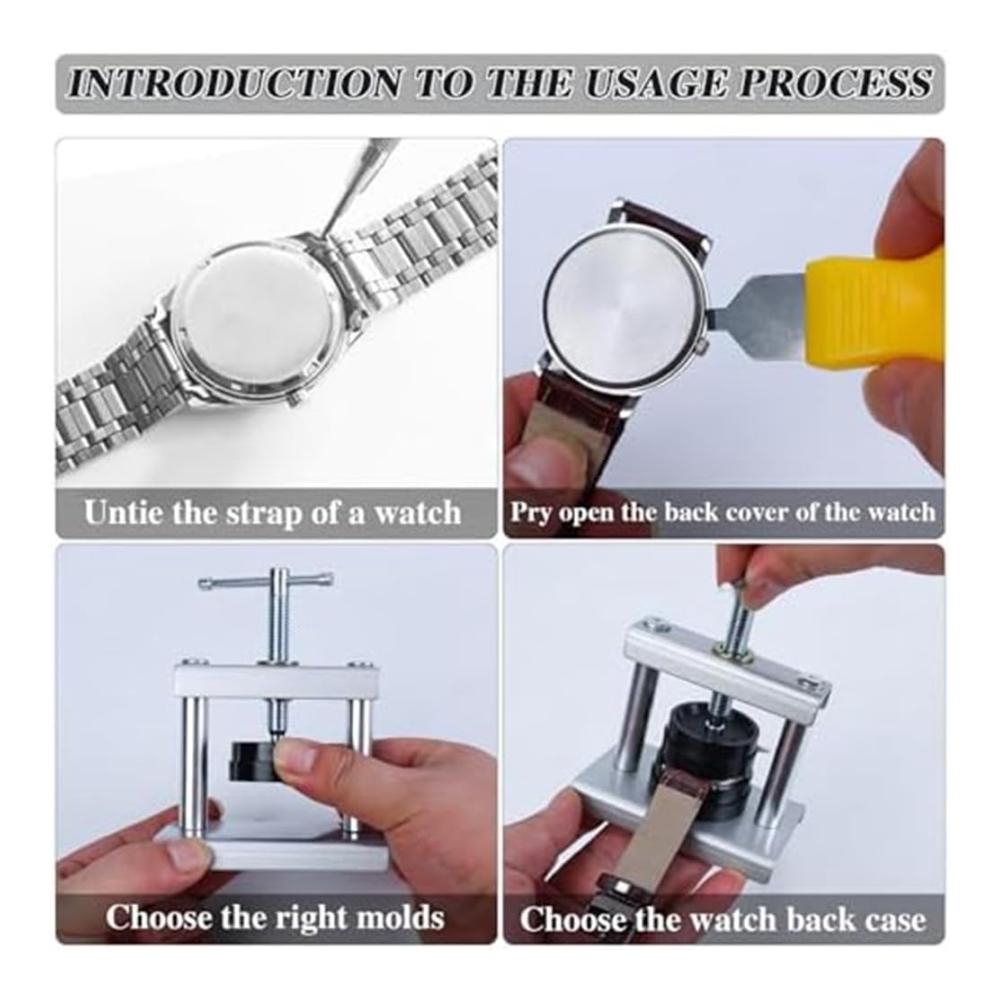 INTRODUCTION TO THE USAGE PROCESS

Untie the strap of a watch

Pry open the back cover of the watch

Choose the right molds

Choose the watch back case