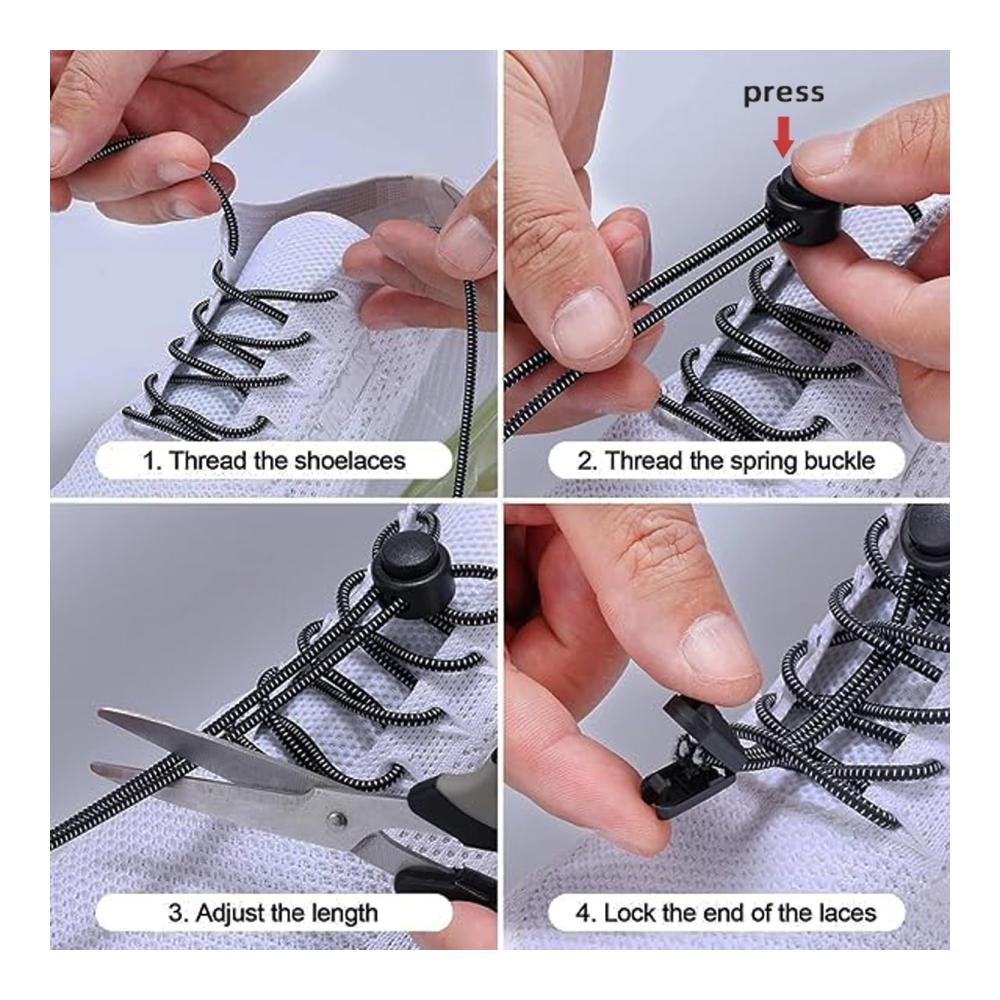 1. Thread the shoelaces

press

2. Thread the spring buckle

3. Adjust the length

4. Lock the end of the laces