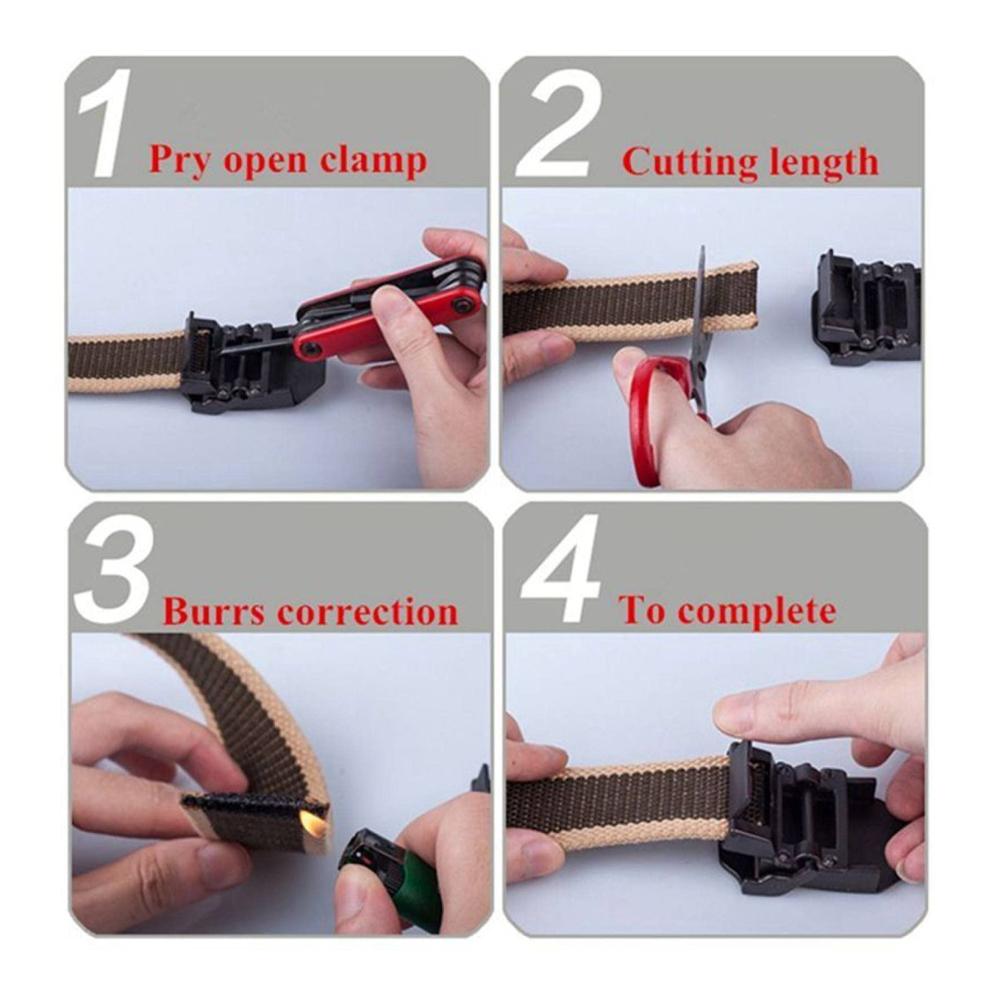 1 Pry open clamp

2 Cutting length

3 Burrs correction

4 To complete