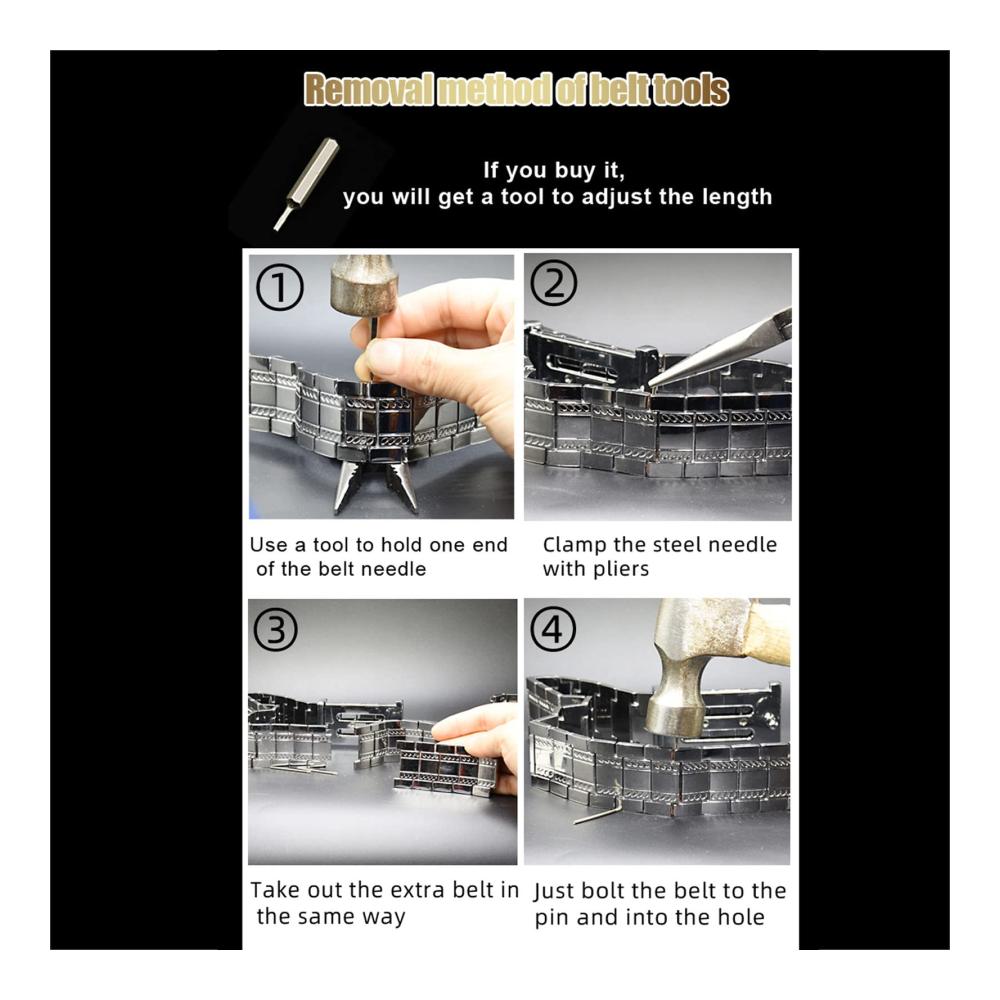 Removal method of belt tools

If you buy it, you will get a tool to adjust the length

①

Use a tool to hold one end of the belt needle

②

Clamp the steel needle with pliers

③

Take out the extra belt in the same way

④

Just bolt the belt to the pin and into the hole