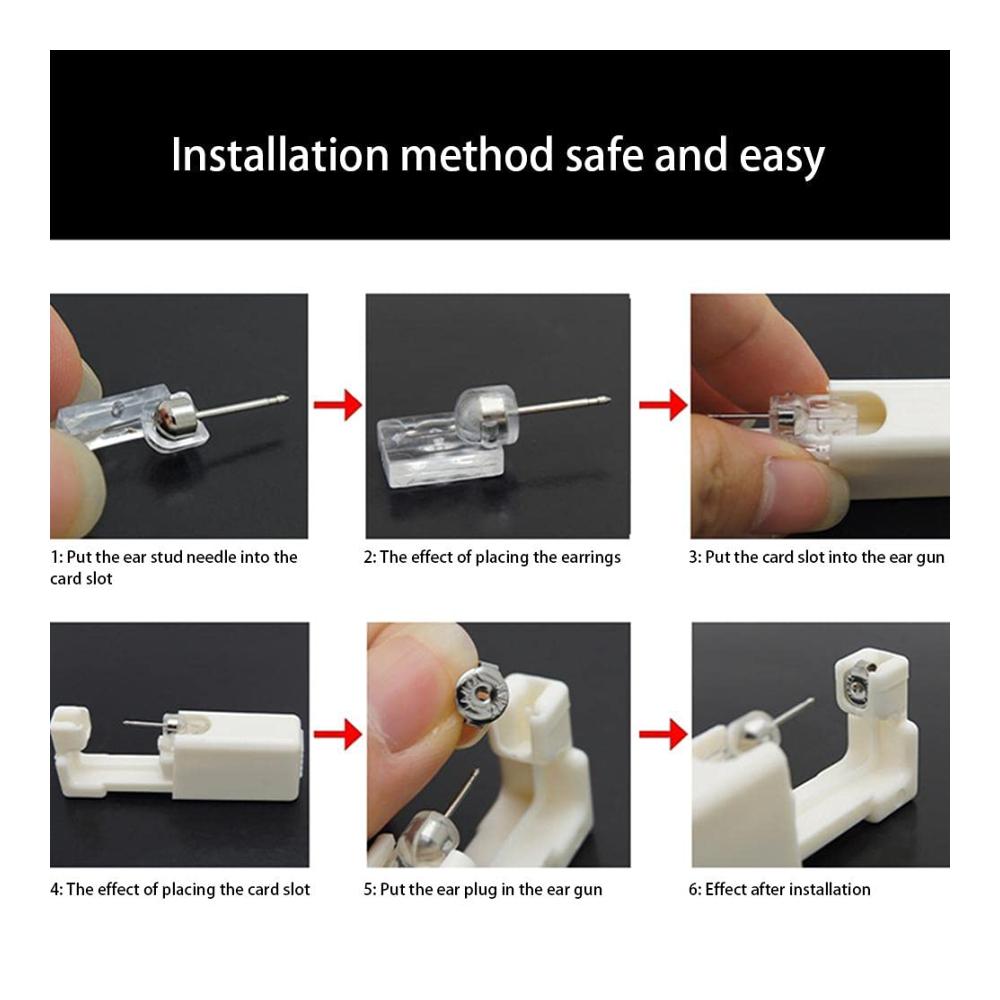 Installation method safe and easy

1: Put the ear stud needle into the card slot

2: The effect of placing the earrings

3: Put the card slot into the ear gun

4: The effect of placing the card slot

5: Put the ear plug in the ear gun

6: Effect after installation