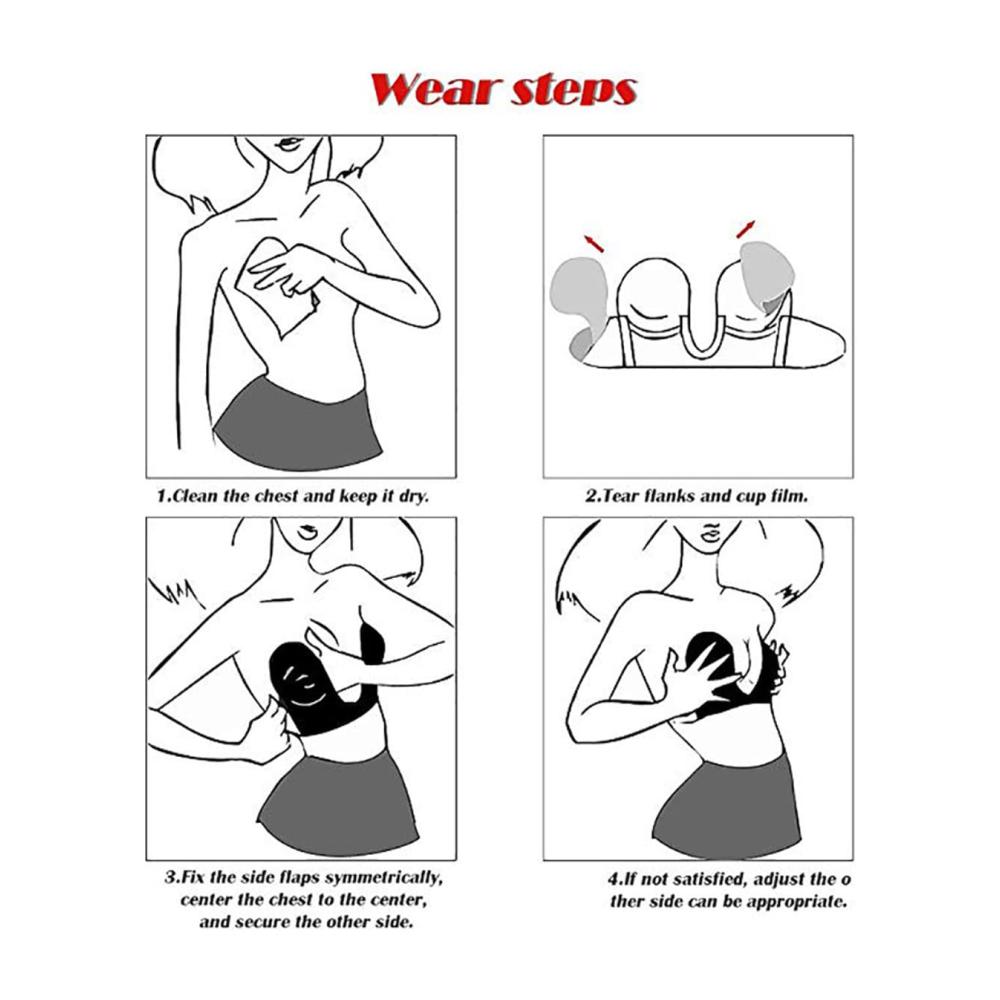 Wear steps

1.Clean the chest and keep it dry.

2.Tear flanks and cup film.

3.Fix the side flaps symmetrically, center the chest to the center, and secure the other side.

4.If not satisfied, adjust the o ther side can be appropriate.