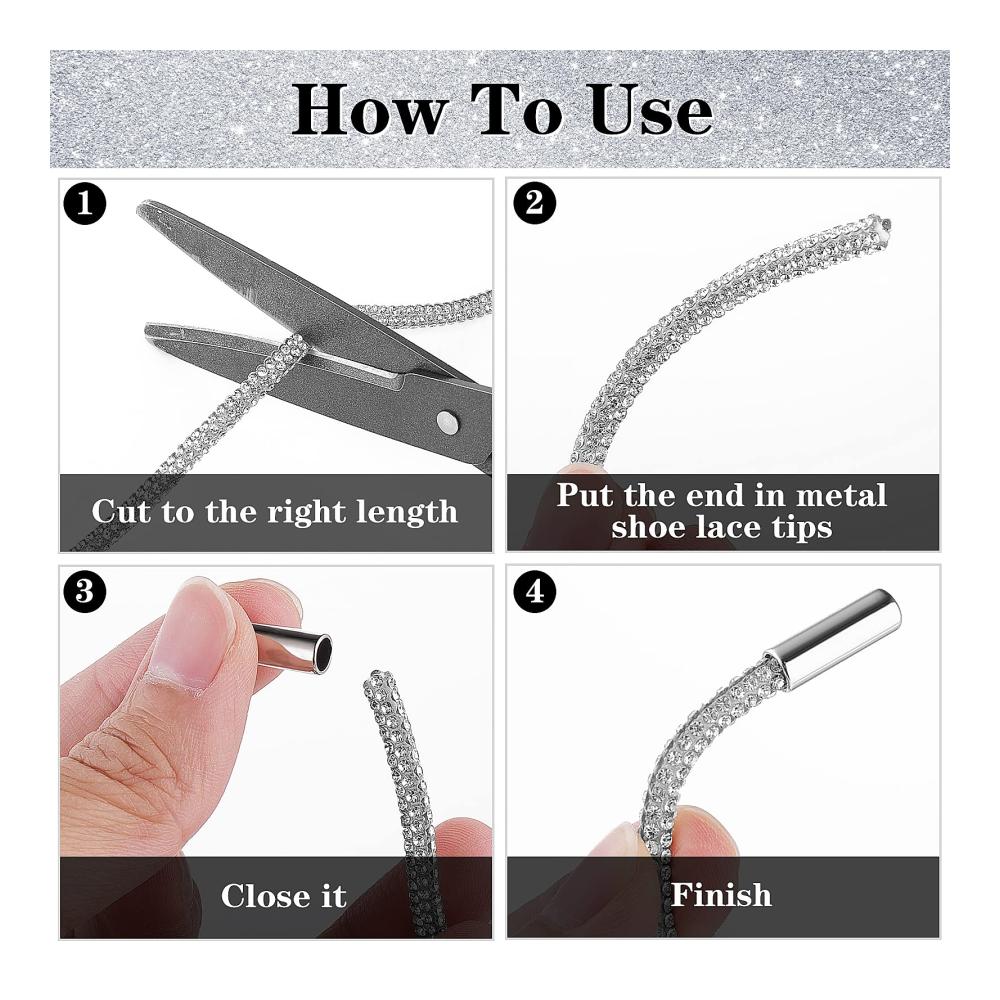 How To Use

1

Cut to the right length

2

Put the end in metal shoe lace tips

3

Close it

4

Finish